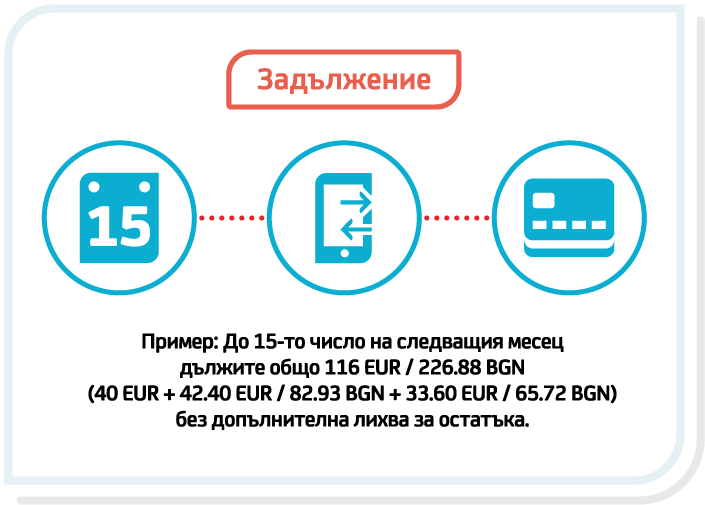 Задължение

15

Пример: До 15-то число на следващия месец дължите общо 116 EUR / 226.88 BGN (40 EUR + 42.40 EUR / 82.93 BGN + 33.60 EUR / 65.72 BGN) без допълнителна лихва за остатъка.