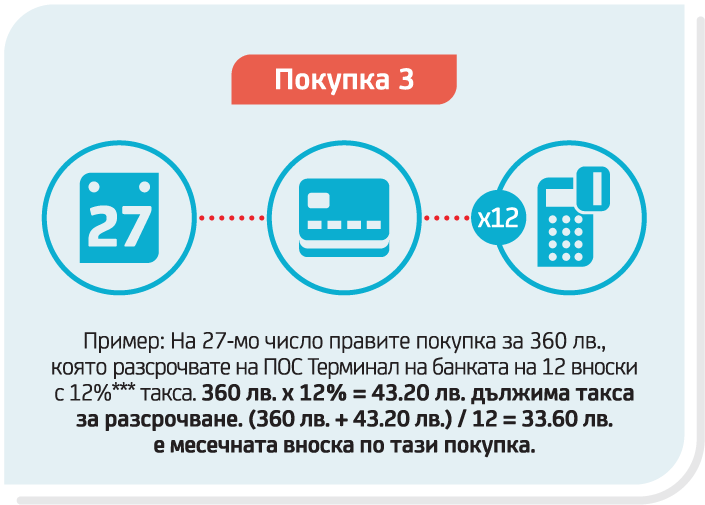 Покупка 3

27

x12

Пример: На 27-мо число правите покупка за 360 лв., която разсрочвате на ПОС Терминал на банката на 12 вноски с 12%*** такса. 360 лв. x 12% = 43.20 лв. дължима такса за разсрочване. (360 лв. + 43.20 лв.) / 12 = 33.60 лв. е месечната вноска по тази покупка.