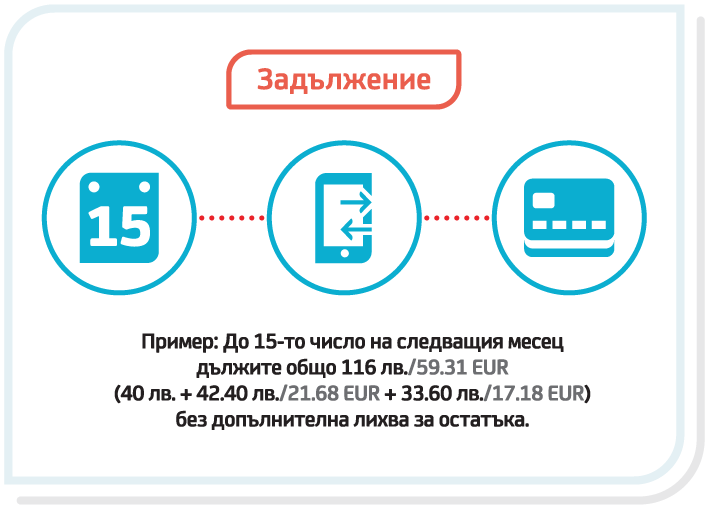 Задължение

15

Пример: До 15-то число на следващия месец дължите общо 116 лв./59.31 EUR (40 лв. + 42.40 лв./21.68 EUR + 33.60 лв./17.18 EUR) без допълнителна лихва за остатъка.