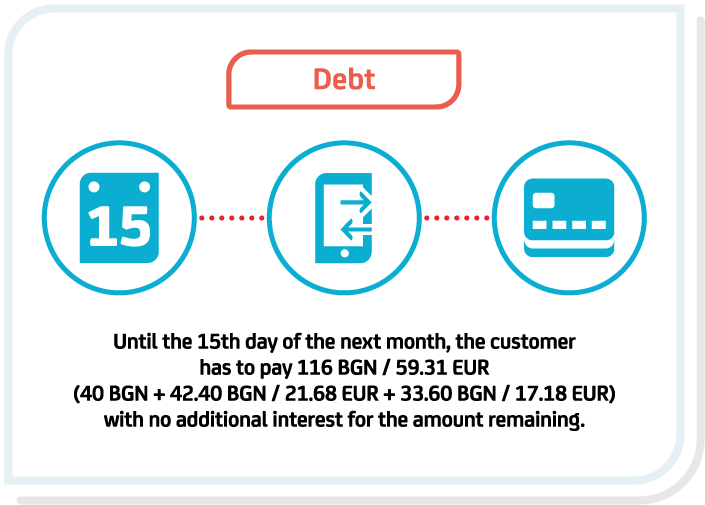 Debt

15

Until the 15th day of the next month, the customer has to pay 116 BGN / 59.31 EUR (40 BGN + 42.40 BGN / 21.68 EUR + 33.60 BGN / 17.18 EUR) with no additional interest for the amount remaining.