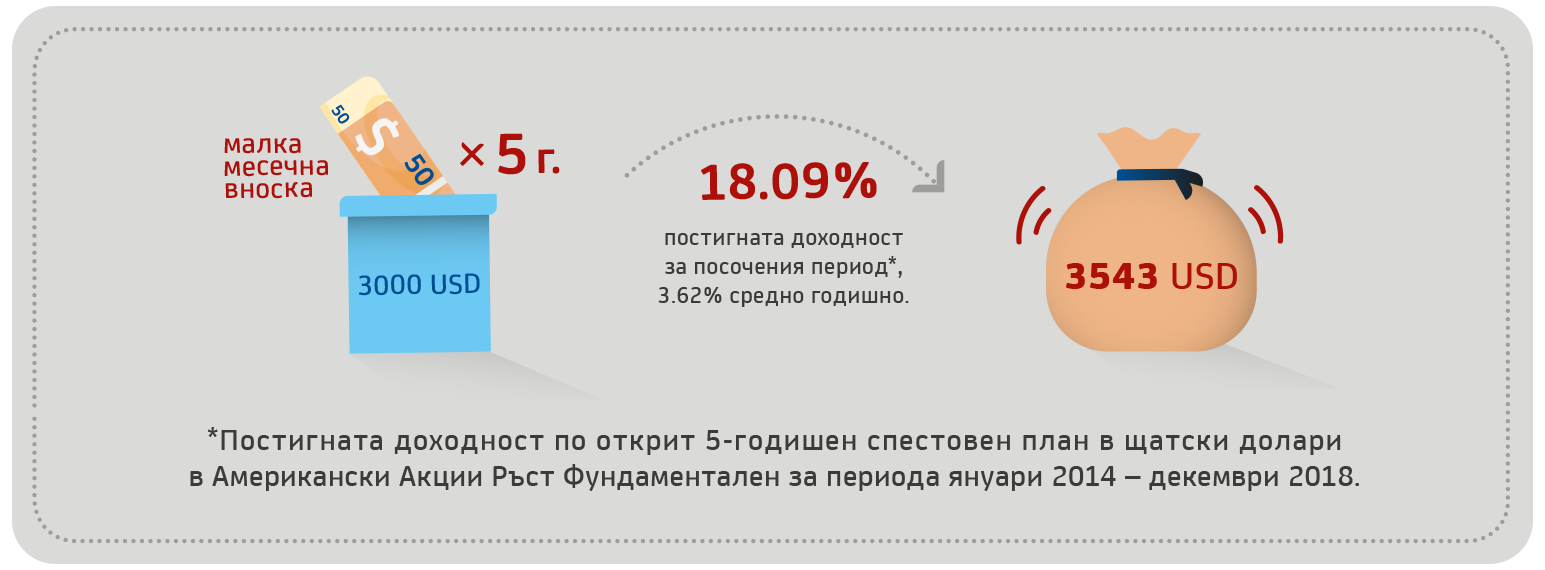 50
$
50

малка
месечна
вноска

× 5 г.

3000 USD

18.09%

постигната доходност
за посочения период*,
3.62% средно годишно.

3543 USD

*Постигната доходност по открит 5-годишен спестовен план в щатски долари в Американски Акции Ръст Фундаментален за периода януари 2014 – декември 2018.