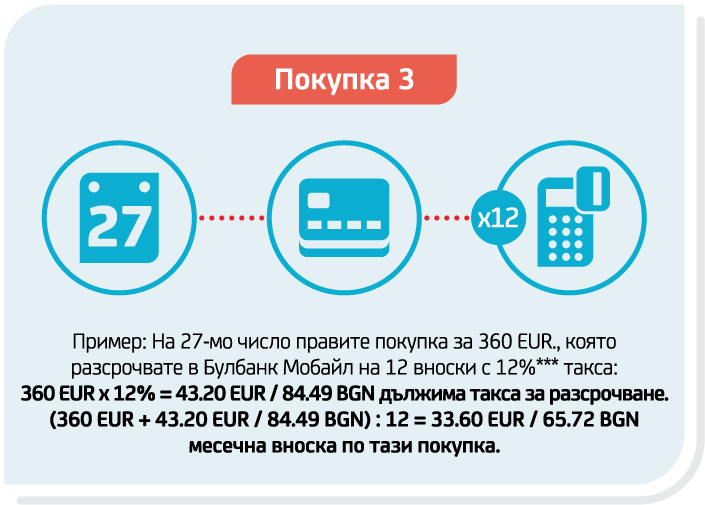 Покупка 3

27

x12

Пример: На 27-мо число правите покупка за 360 EUR., която разсрочвате в Булбанк Мобайл на 12 вноски с 12%*** такса:
360 EUR x 12% = 43.20 EUR / 84.49 BGN дължима такса за разсрочване.
(360 EUR + 43.20 EUR / 84.49 BGN) : 12 = 33.60 EUR / 65.72 BGN месечна вноска по тази покупка.