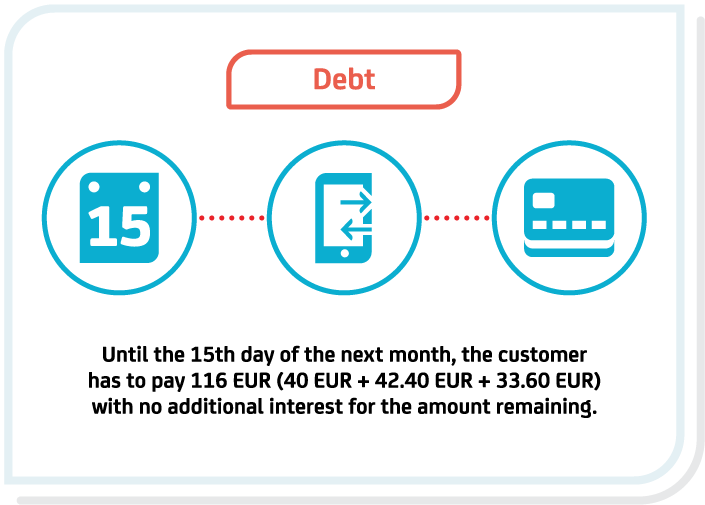 Debt

15

Until the 15th day of the next month, the customer has to pay 116 EUR (40 EUR + 42.40 EUR + 33.60 EUR) with no additional interest for the amount remaining.