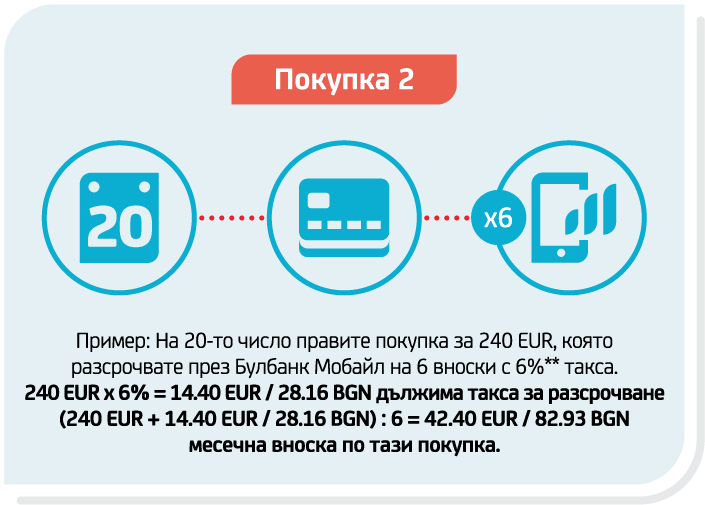 Покупка 2

20

x6

Пример: На 20-то число правите покупка за 240 EUR, която разсрочвате през Булбанк Мобайл на 6 вноски с 6%** такса.
**240 EUR x 6% = 14.40 EUR / 28.16 BGN дължима такса за разсрочване (240 EUR + 14.40 EUR / 28.16 BGN) : 6 = 42.40 EUR / 82.93 BGN месечна вноска по тази покупка.**