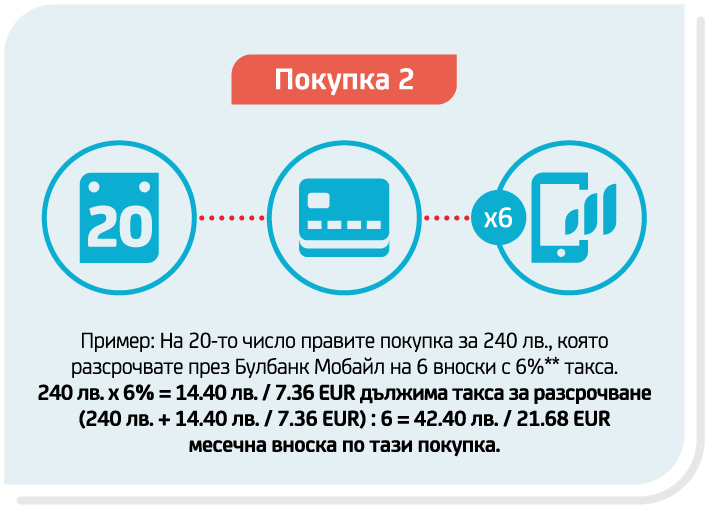 Покупка 2

20

x6

Пример: На 20-то число правите покупка за 240 лв., която разсрочвате през Булбанк Мобайл на 6 вноски с 6%** такса.
240 лв. x 6% = 14.40 лв. / 7.36 EUR дължима такса за разсрочване (240 лв. + 14.40 лв. / 7.36 EUR) : 6 = 42.40 лв. / 21.68 EUR месечна вноска по тази покупка.