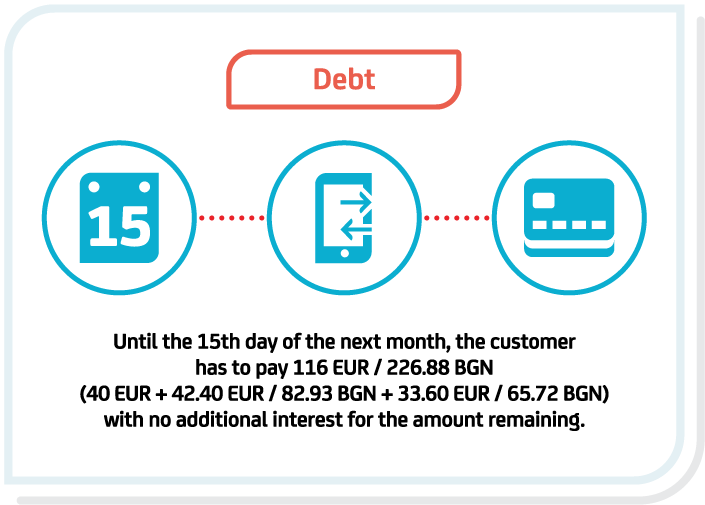 Debt

15

Until the 15th day of the next month, the customer has to pay 116 EUR / 226.88 BGN (40 EUR + 42.40 EUR / 82.93 BGN + 33.60 EUR / 65.72 BGN) with no additional interest for the amount remaining.