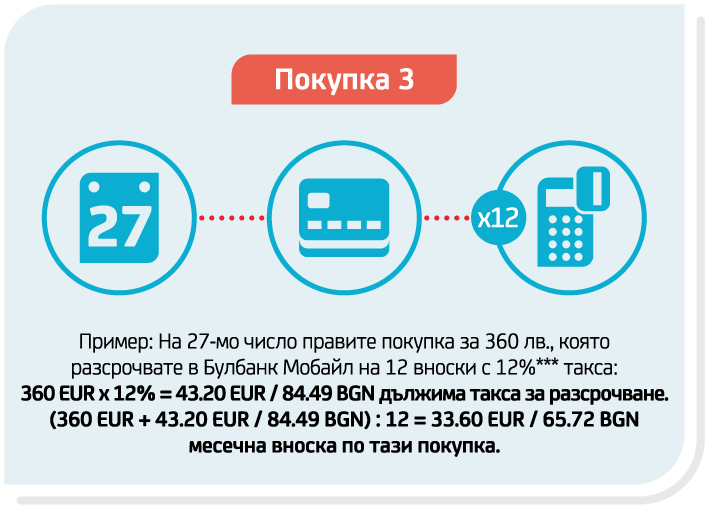 Покупка 3

27

x12

Пример: На 27-мо число правите покупка за 360 лв., която разсрочвате в Булбанк Мобайл на 12 вноски с 12%*** такса:
360 EUR x 12% = 43.20 EUR / 84.49 BGN дължима такса за разсрочване.
(360 EUR + 43.20 EUR / 84.49 BGN) : 12 = 33.60 EUR / 65.72 BGN месечна вноска по тази покупка.